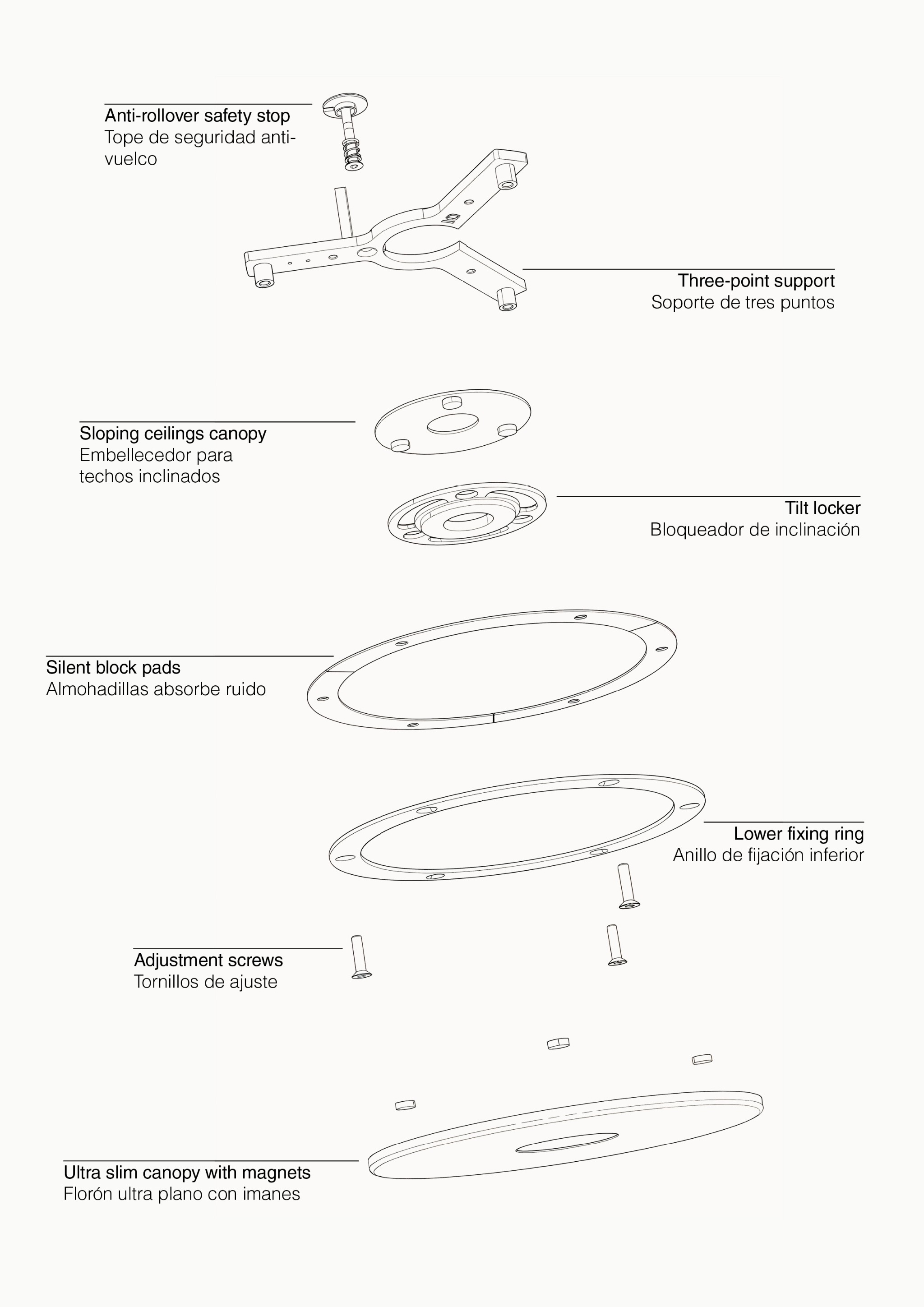 Anti-rollover safety stop
Tope de seguridad anti-vuelco

Three-point support
Soporte de tres puntos

Sloping ceilings canopy
Embellecedor para techos inclinados

Tilt locker
Bloqueador de inclinación

Silent block pads
Almohadillas absorbe ruido

Lower fixing ring
Anillo de fijación inferior

Adjustment screws
Tornillos de ajuste

Ultra slim canopy with magnets
Florón ultra plano con imanes